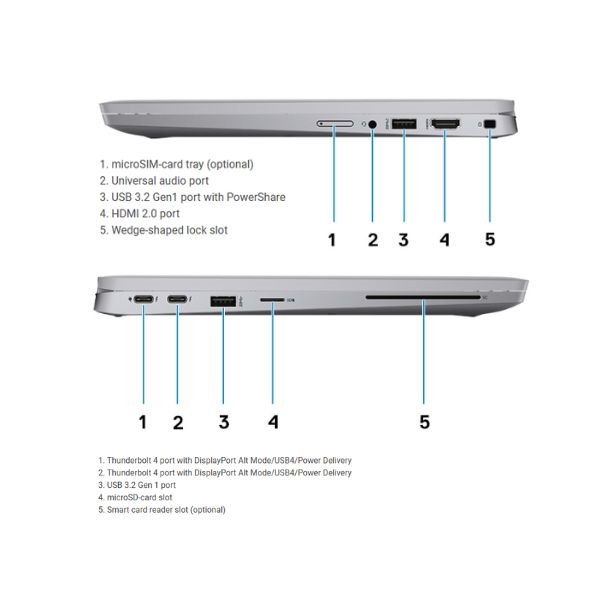 1. microSIM-card tray (optional)
2. Universal audio port
3. USB 3.2 Gen1 port with PowerShare
4. HDMI 2.0 port
5. Wedge-shaped lock slot

1 2 3 4 5

1 2 3 4 5

1. Thunderbolt 4 port with DisplayPort Alt Mode/USB4/Power Delivery
2. Thunderbolt 4 port with DisplayPort Alt Mode/USB4/Power Delivery
3. USB 3.2 Gen 1 port
4. microSD-card slot
5. Smart card reader slot (optional)